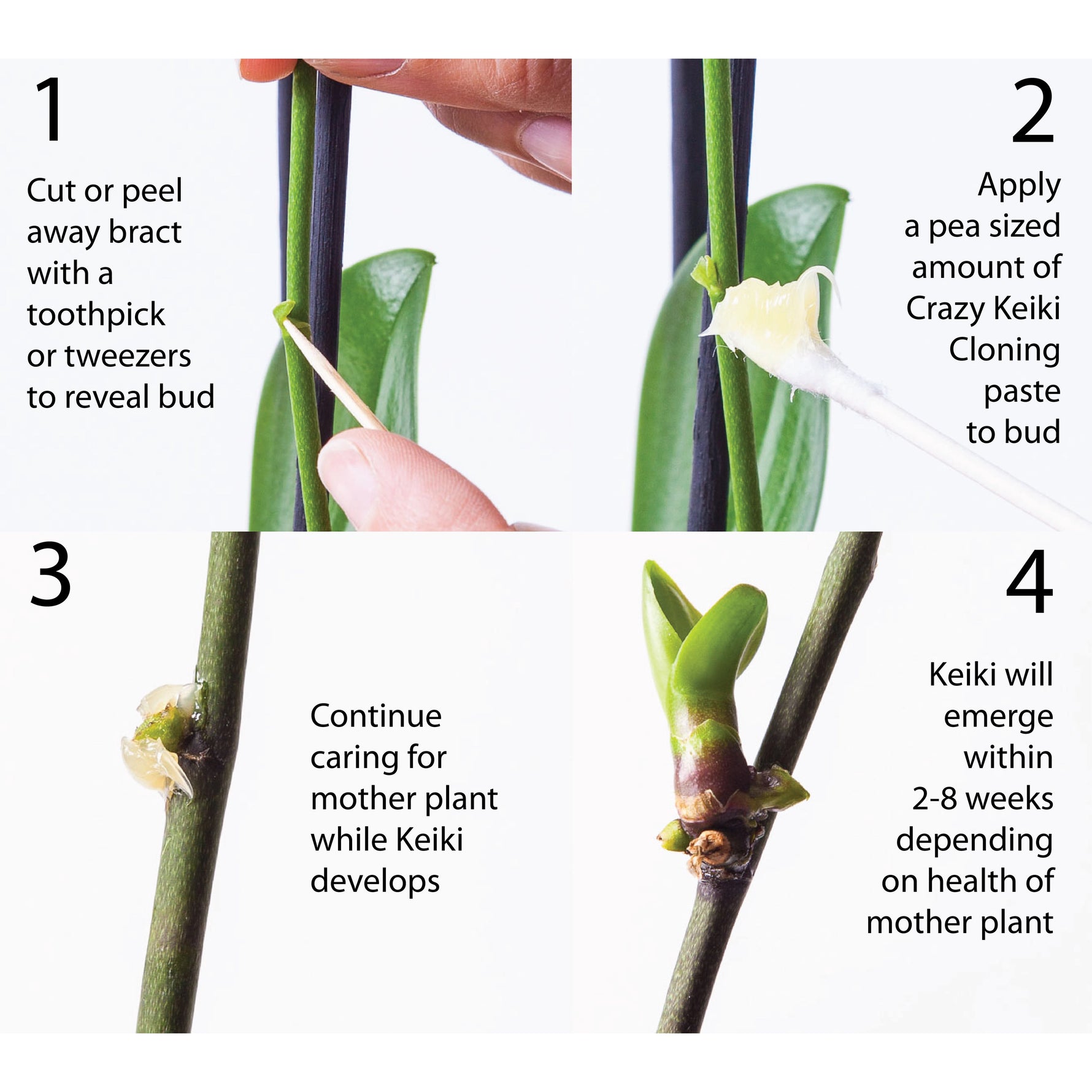 1

Cut or peel away bract with a toothpick or tweezers to reveal bud

2

Apply a pea sized amount of Crazy Keiki Cloning paste to bud

3

Continue caring for mother plant while Keiki develops

4

Keiki will emerge within 2-8 weeks depending on health of mother plant